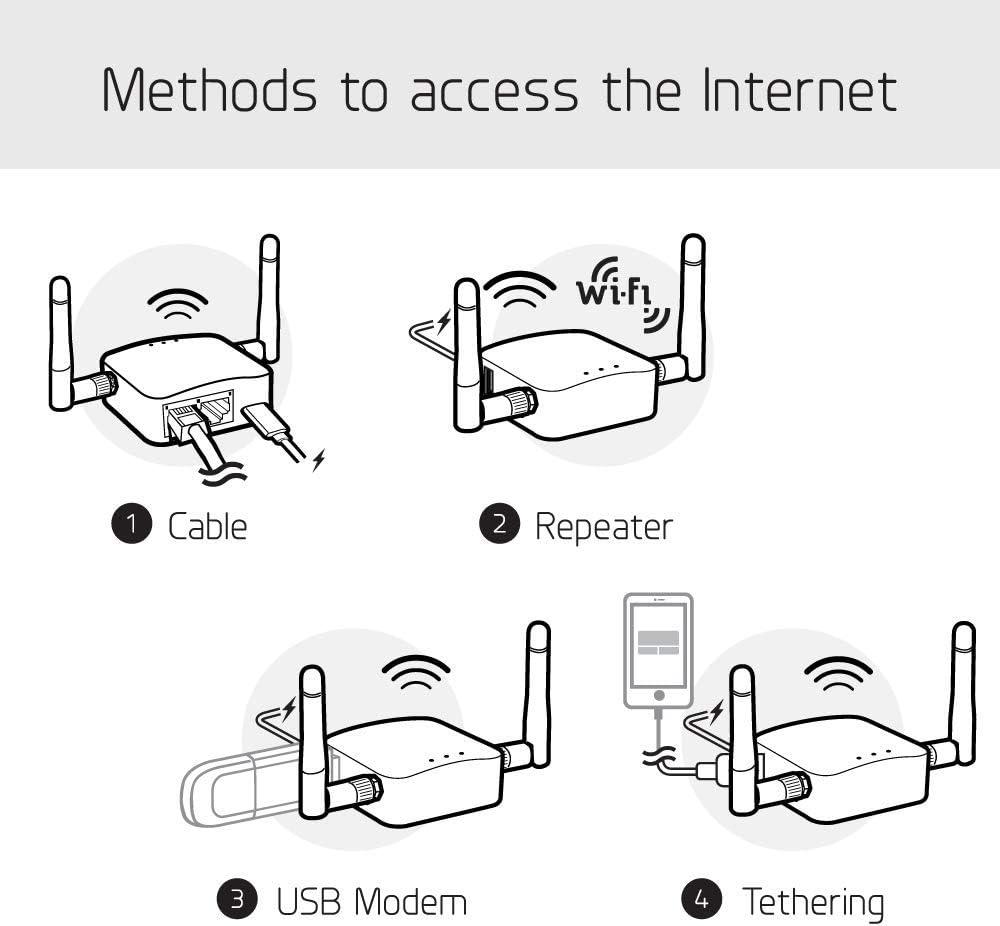 Methods to access the Internet

Wi-Fi

1 Cable

2 Repeater

3 USB Modem

4 Tethering