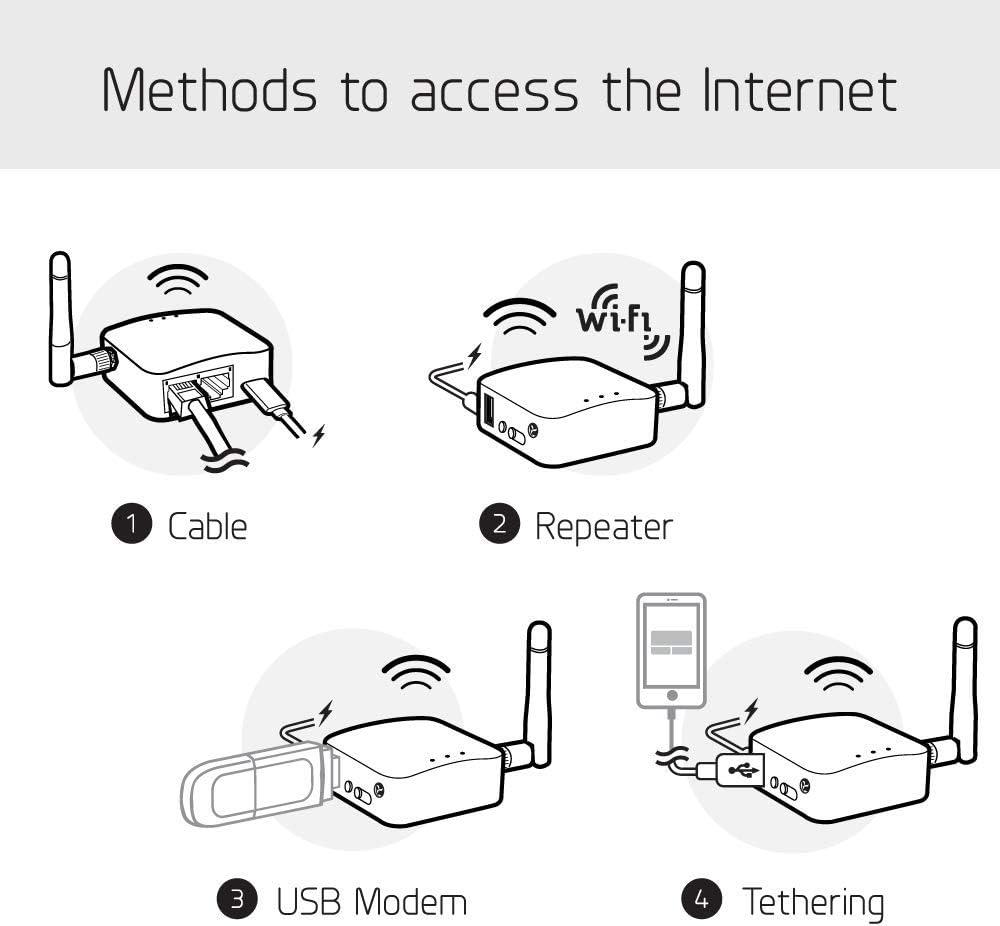 Methods to access the Internet

Wi-Fi

1 Cable

2 Repeater

3 USB Modem

4 Tethering