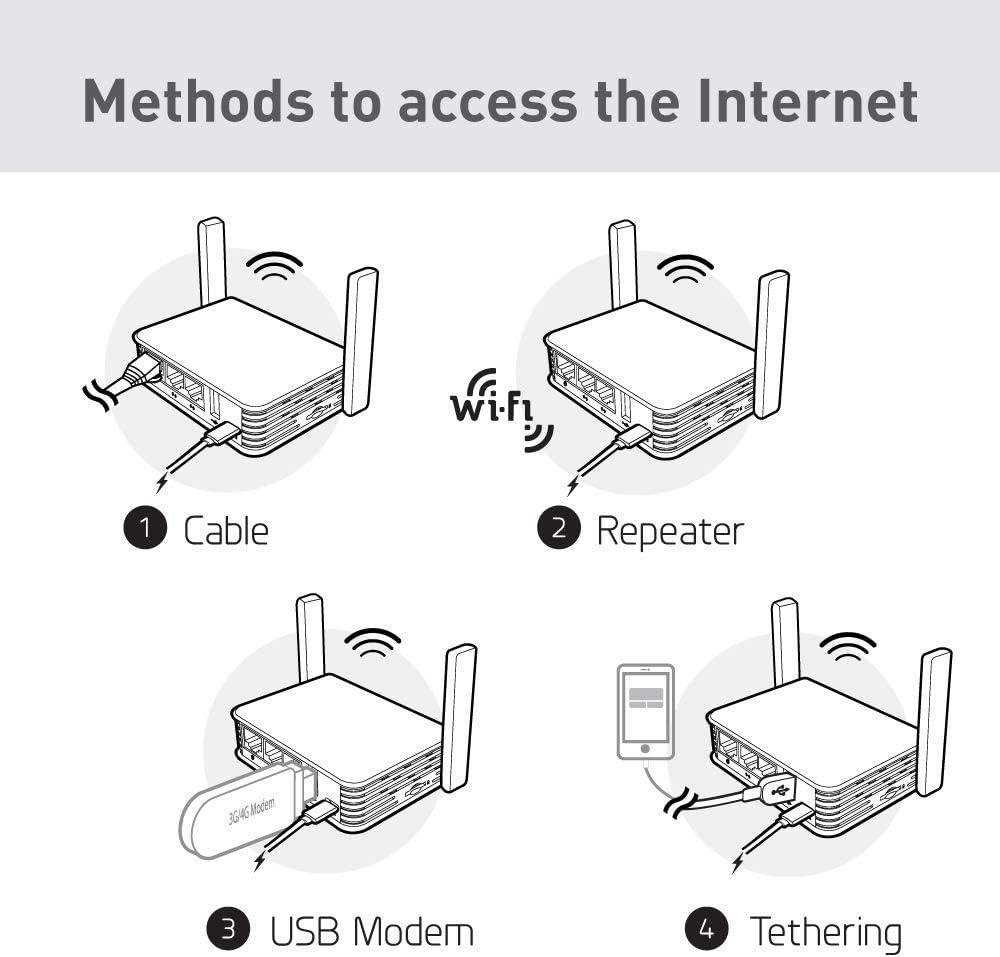 Methods to access the Internet

Wi-Fi

1 Cable

2 Repeater

3G/4G Modem

3 USB Modem

4 Tethering