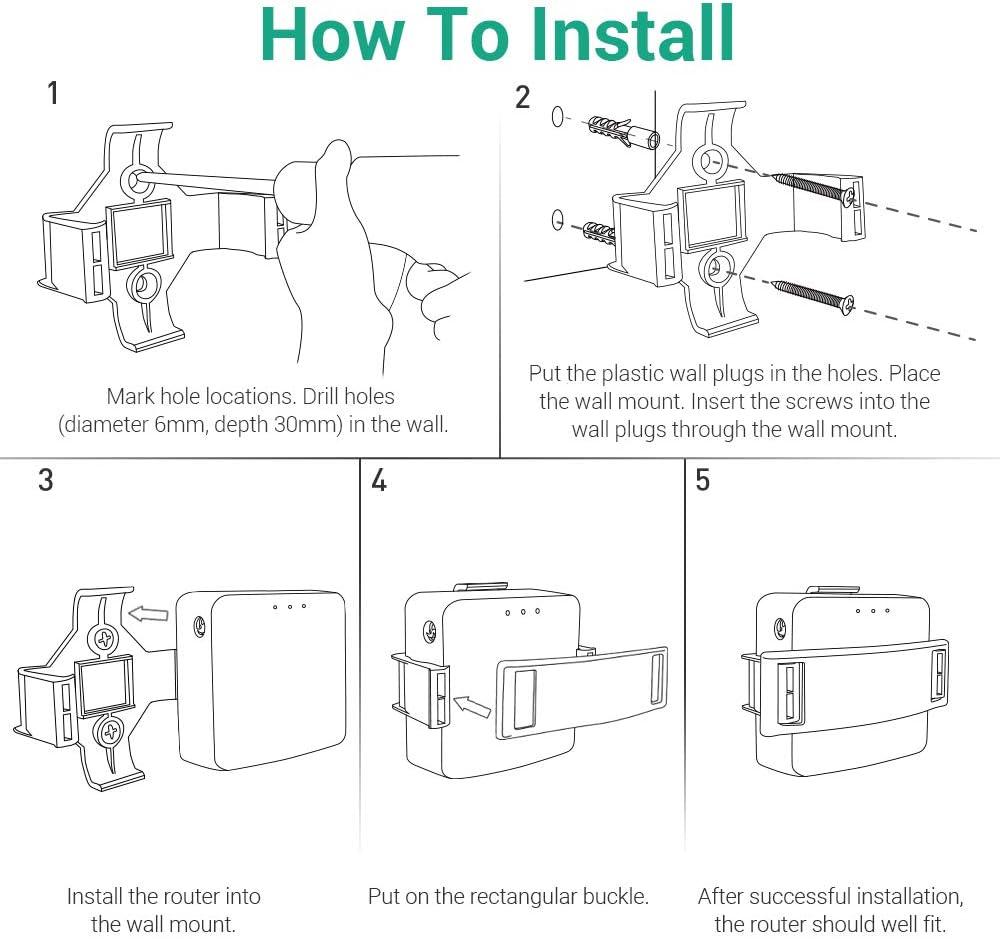 How To Install

1

Mark hole locations. Drill holes (diameter 6mm, depth 30mm) in the wall.

2

Put the plastic wall plugs in the holes. Place the wall mount. Insert the screws into the wall plugs through the wall mount.

3

Install the router into the wall mount.

4

Put on the rectangular buckle.

5

After successful installation, the router should well fit.